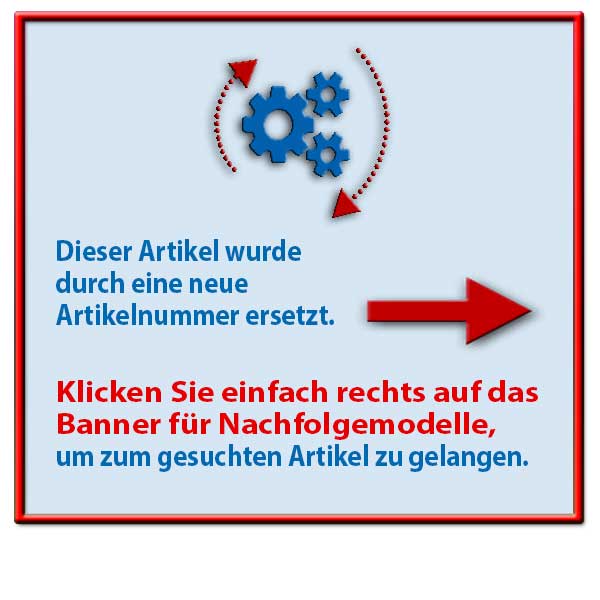 Dieser Artikel wurde durch eine neue Artikelnummer ersetzt.

Klicken Sie einfach rechts auf das Banner für Nachfolgemodelle, um zum gesuchten Artikel zu gelangen.